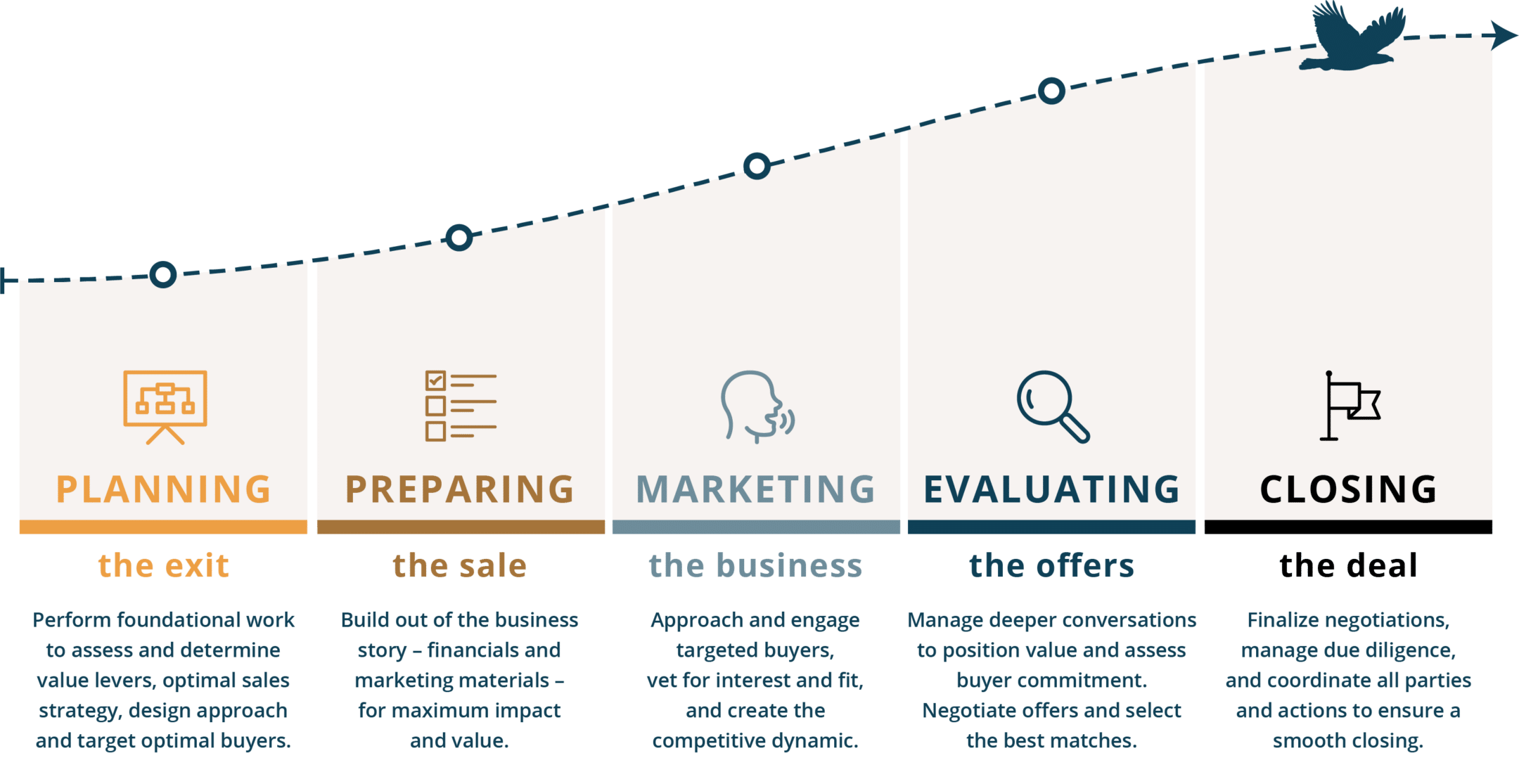 PLANNING

the exit

Perform foundational work to assess and determine value levers, optimal sales strategy, design approach and target optimal buyers.

PREPARING

the sale

Build out of the business story – financials and marketing materials – for maximum impact and value.

MARKETING

the business

Approach and engage targeted buyers, vet for interest and fit, and create the competitive dynamic.

EVALUATING

the offers

Manage deeper conversations to position value and assess buyer commitment. Negotiate offers and select the best matches.

CLOSING

the deal

Finalize negotiations, manage due diligence, and coordinate all parties and actions to ensure a smooth closing.